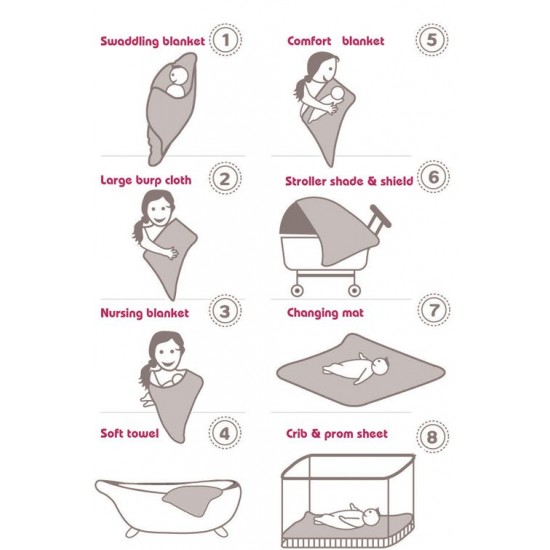 Swaddling blanket 1

Large burp cloth 2

Nursing blanket 3

Soft towel 4

Comfort blanket 5

Stroller shade & shield 6

Changing mat 7

Crib & prom sheet 8