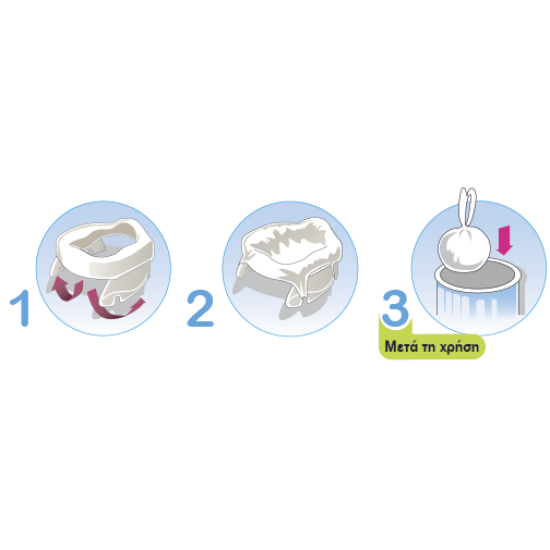 1

2

3

Μετά τη χρήση